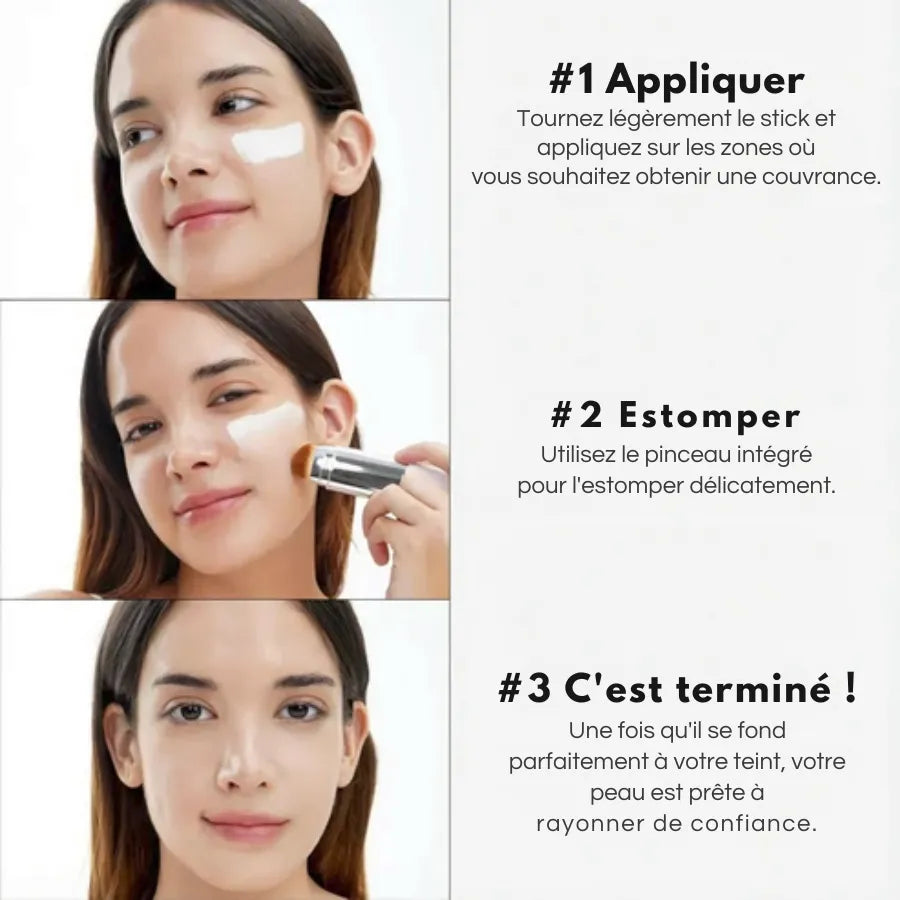 #1 Appliquer
Tournez légèrement le stick et appliquez sur les zones où vous souhaitez obtenir une couvrance.

#2 Estomper
Utilisez le pinceau intégré pour l'estomper délicatement.

#3 C'est terminé !
Une fois qu'il se fond parfaitement à votre teint, votre peau est prête à rayonner de confiance.